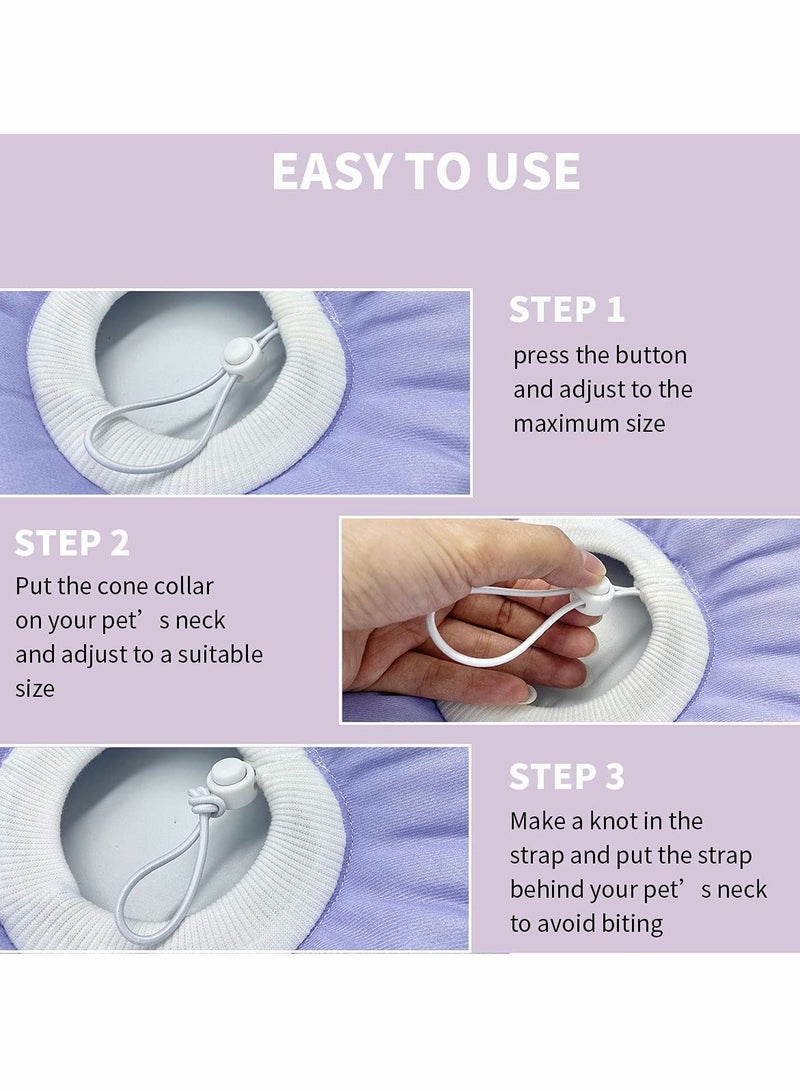 EASY TO USE

STEP 1
press the button and adjust to the maximum size

STEP 2
Put the cone collar on your pet’s neck and adjust to a suitable size

STEP 3
Make a knot in the strap and put the strap behind your pet’s neck to avoid biting